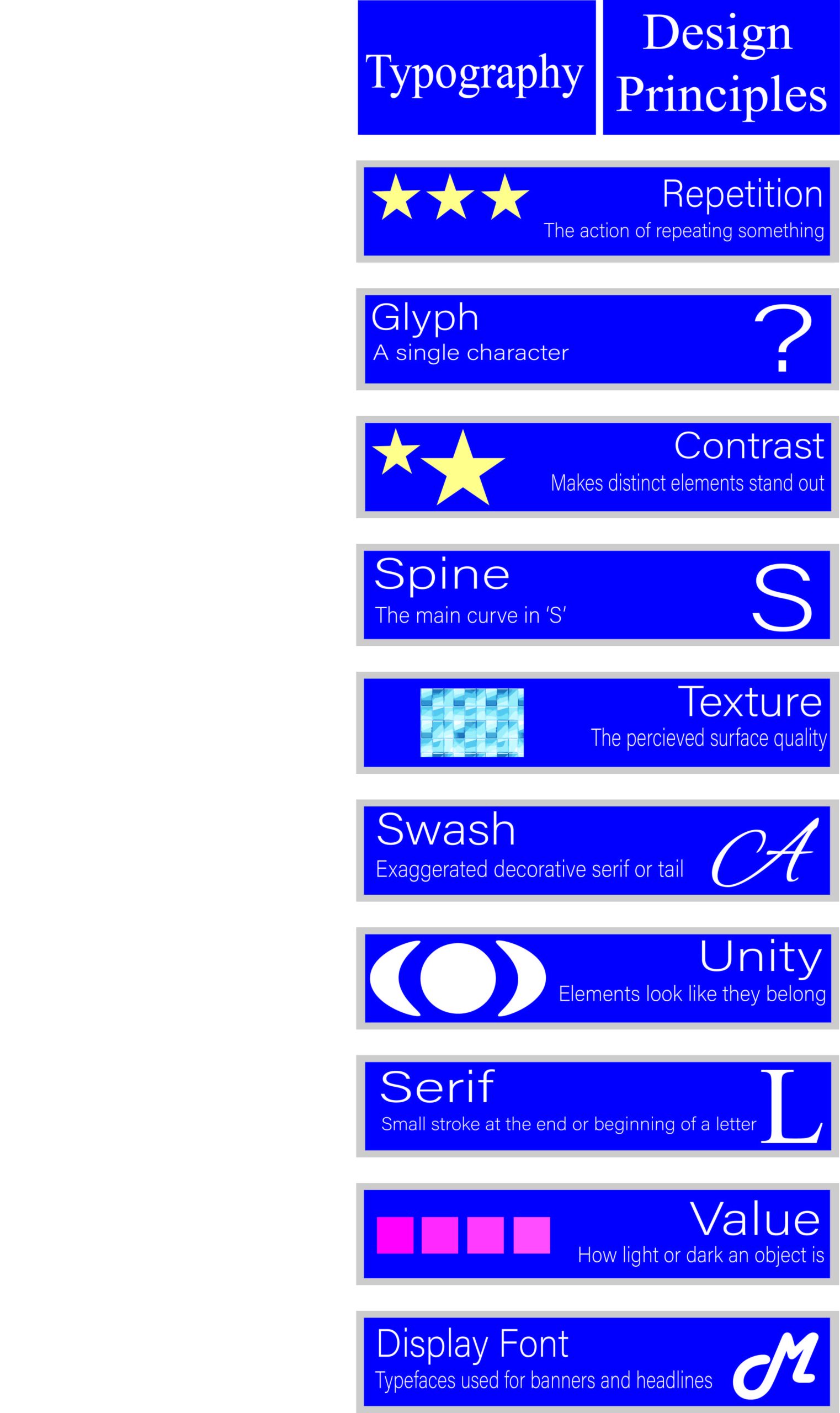 Typography

Design Principles

Repetition
The action of repeating something

Glyph
A single character
?

Contrast
Makes distinct elements stand out

Spine
The main curve in 'S'
S

Texture
The percieved surface quality

Swash
Exaggerated decorative serif or tail
A

Unity
Elements look like they belong

Serif
Small stroke at the end or beginning of a letter
L

Value
How light or dark an object is

Display Font
Typefaces used for banners and headlines
M